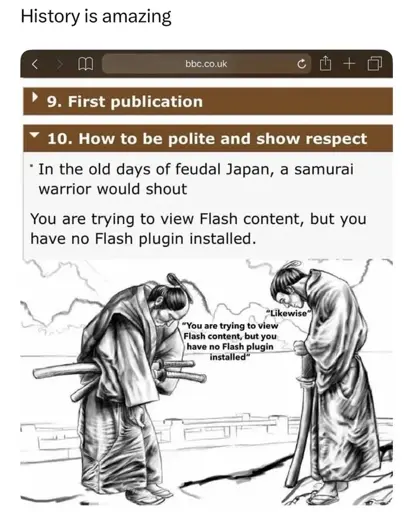 History is amazing

bbc.co.uk

9. First publication

10. How to be polite and show respect

In the old days of feudal Japan, a samurai warrior would shout

You are trying to view Flash content, but you have no Flash plugin installed.

"You are trying to view Flash content, but you have no Flash plugin installed"

"Likewise"